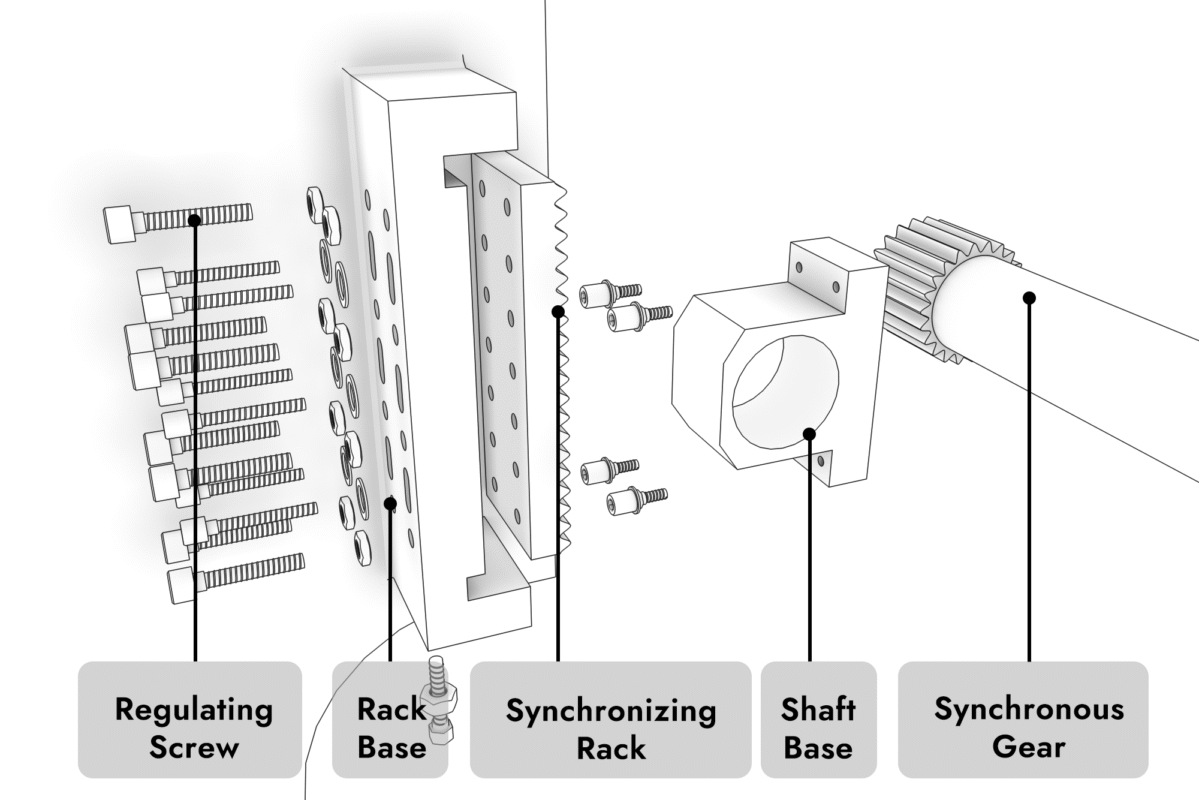 Regulating Screw

Rack Base

Synchronizing Rack

Shaft Base

Synchronous Gear