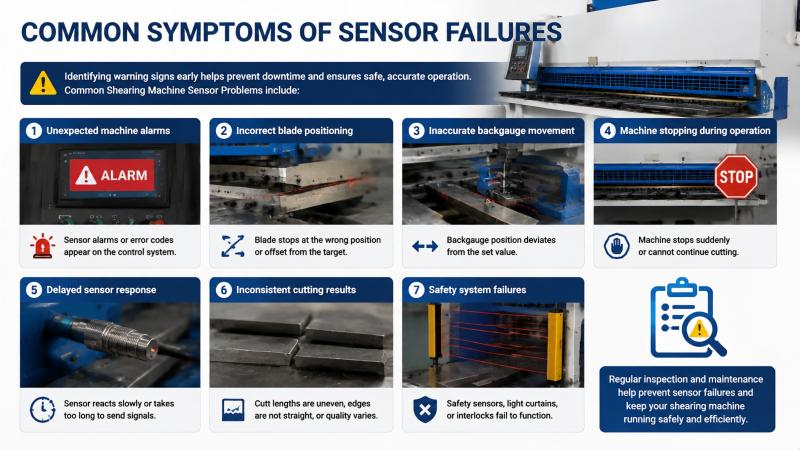 COMMON SYMPTOMS OF SENSOR FAILURES

Identifying warning signs early helps prevent downtime and ensures safe, accurate operation. Common Shearing Machine Sensor Problems include:

1 Unexpected machine alarms

ALARM

Sensor alarms or error codes appear on the control system.

2 Incorrect blade positioning

Blade stops at the wrong position or offset from the target.

3 Inaccurate backgauge movement

Backgauge position deviates from the set value.

4 Machine stopping during operation

STOP

Machine stops suddenly or cannot continue cutting.

5 Delayed sensor response

Sensor reacts slowly or takes too long to send signals.

6 Inconsistent cutting results

Cutt lengths are uneven, edges are not straight, or quality varies.

7 Safety system failures

Safety sensors, light curtains, or interlocks fail to function.

Regular inspection and maintenance help prevent sensor failures and keep your shearing machine running safely and efficiently.