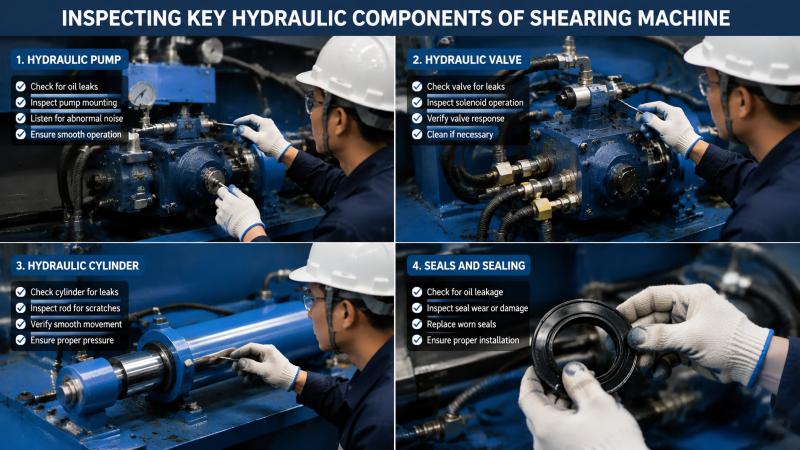 INSPECTING KEY HYDRAULIC COMPONENTS OF SHEARING MACHINE

1. HYDRAULIC PUMP
Check for oil leaks
Inspect pump mounting
Listen for abnormal noise
Ensure smooth operation

2. HYDRAULIC VALVE
Check valve for leaks
Inspect solenoid operation
Verify valve response
Clean if necessary

3. HYDRAULIC CYLINDER
Check cylinder for leaks
Inspect rod for scratches
Verify smooth movement
Ensure proper pressure

4. SEALS AND SEALING
Check for oil leakage
Inspect seal wear or damage
Replace worn seals
Ensure proper installation