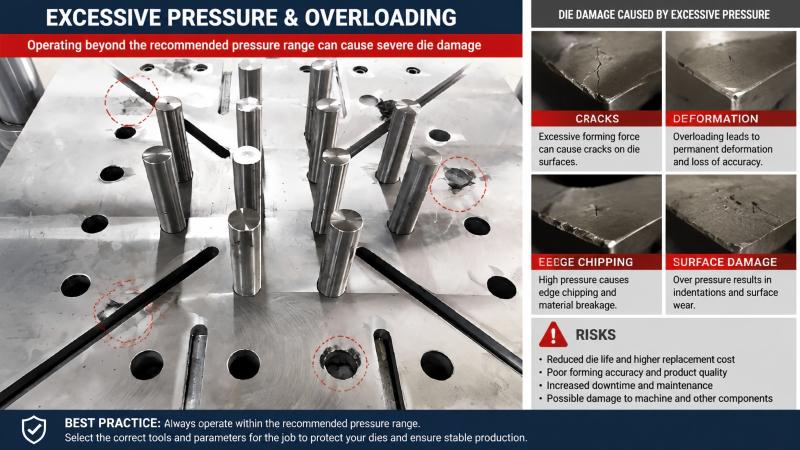 EXCESSIVE PRESSURE & OVERLOADING

Operating beyond the recommended pressure range can cause severe die damage

DIE DAMAGE CAUSED BY EXCESSIVE PRESSURE

CRACKS

Excessive forming force can cause cracks on die surfaces.

DEFORMATION

Overloading leads to permanent deformation and loss of accuracy.

EEEGE CHIPPING

High pressure causes edge chipping and material breakage.

SURFACE DAMAGE

Over pressure results in indentations and surface wear.

RISKS

• Reduced die life and higher replacement cost
• Poor forming accuracy and product quality
• Increased downtime and maintenance
• Possible damage to machine and other components

BEST PRACTICE: Always operate within the recommended pressure range.
Select the correct tools and parameters for the job to protect your dies and ensure stable production.