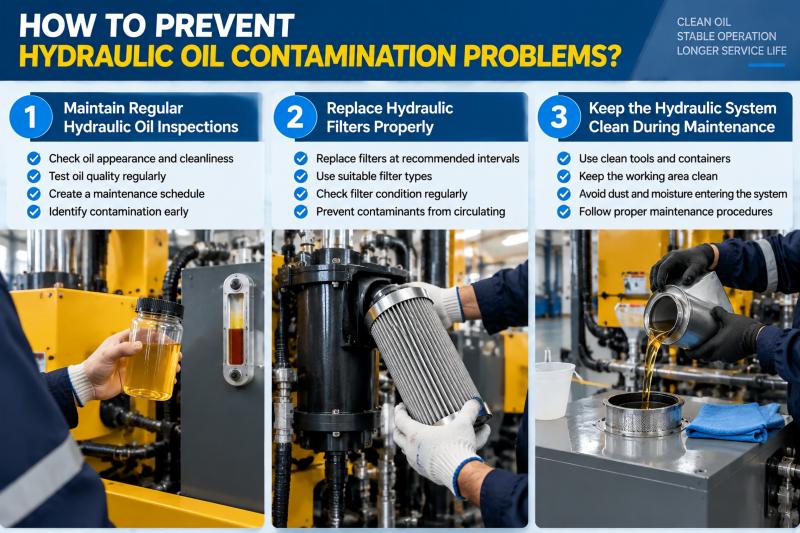 HOW TO PREVENT
HYDRAULIC OIL CONTAMINATION PROBLEMS?

CLEAN OIL
STABLE OPERATION
LONGER SERVICE LIFE

1 Maintain Regular Hydraulic Oil Inspections

Check oil appearance and cleanliness
Test oil quality regularly
Create a maintenance schedule
Identify contamination early

2 Replace Hydraulic Filters Properly

Replace filters at recommended intervals
Use suitable filter types
Check filter condition regularly
Prevent contaminants from circulating

3 Keep the Hydraulic System Clean During Maintenance

Use clean tools and containers
Keep the working area clean
Avoid dust and moisture entering the system
Follow proper maintenance procedures